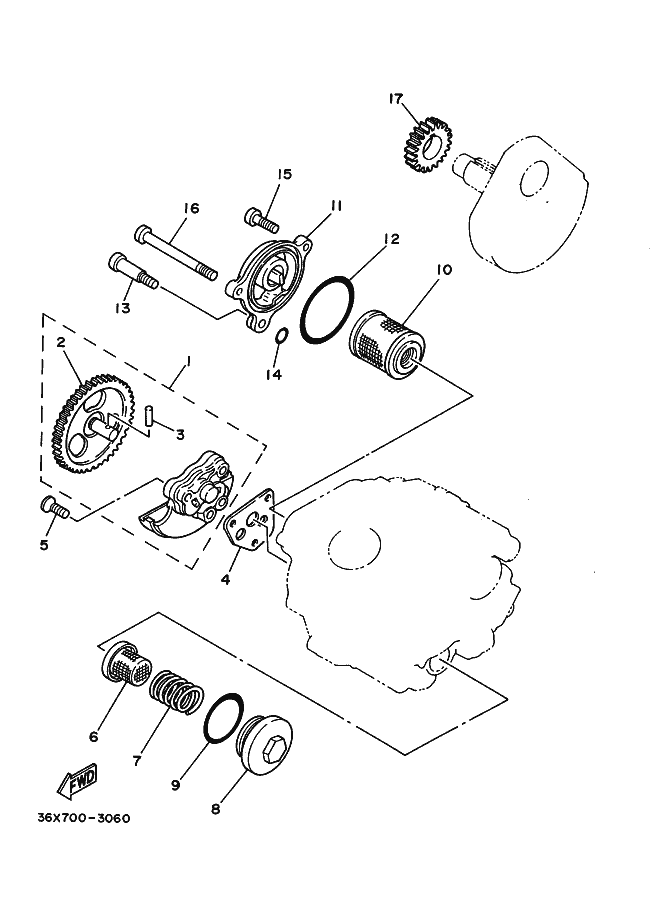 17
15
16
11
12
10
13
14
2
1
3
5
4
6
7
9
8
FWD
36X700-3060