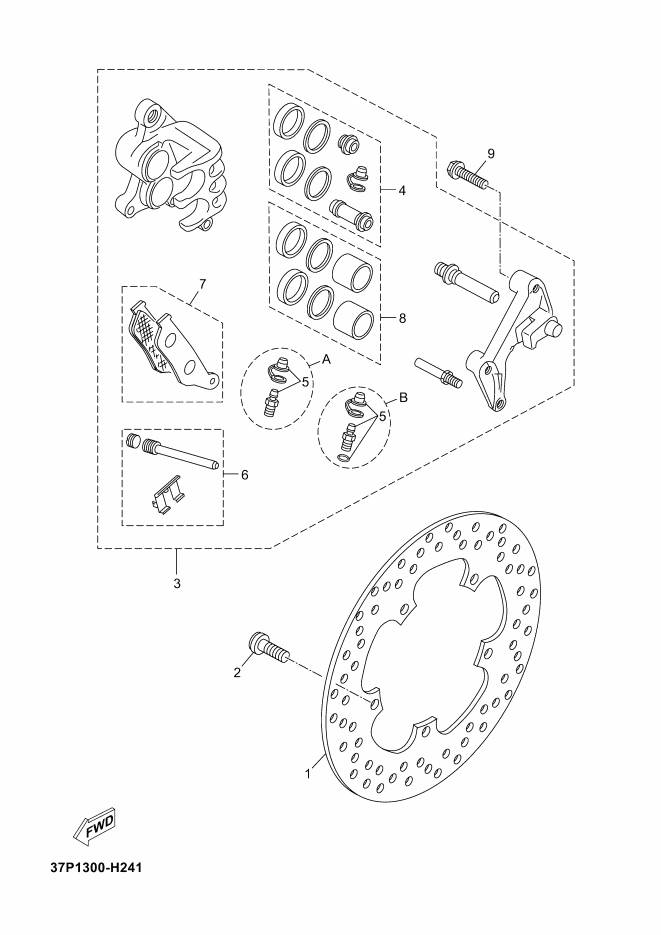 9
4
7
8
A
5
B
5
6
3
2
1
FWD
37P1300-H241