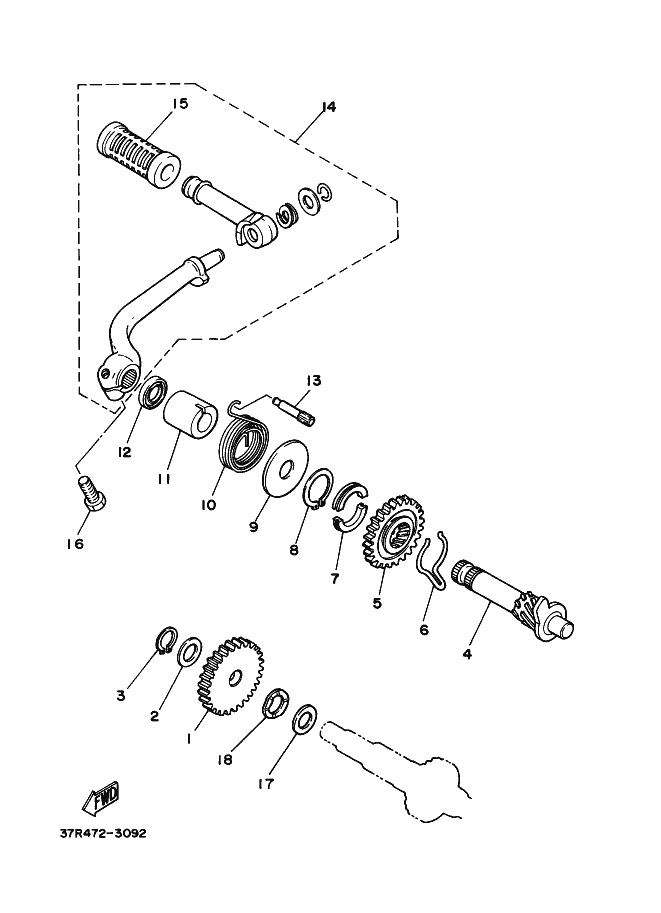 15
14
13
12
11
10
9
8
7
5
6
4
16
3
2
1
18
17
FWD
37R472-3092