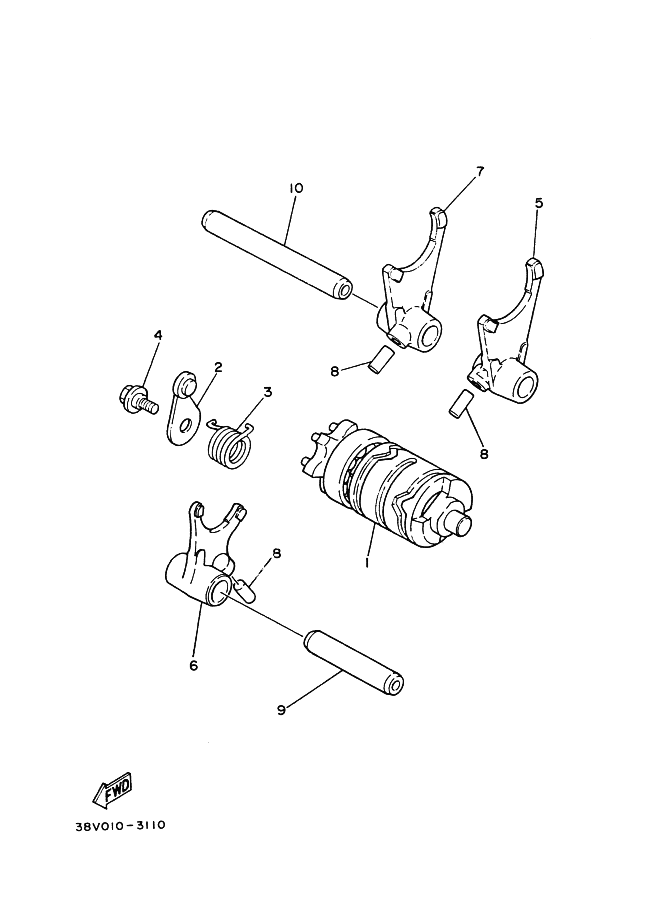 10
7
5
4
2
3
8
8
1
8
6
9
FWD
38V010-3110