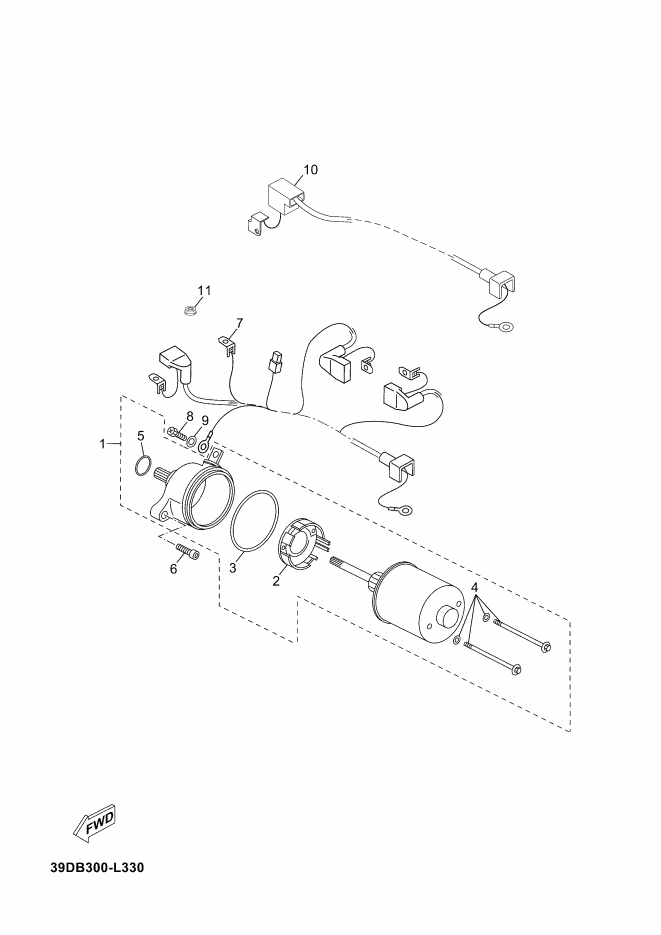 10

11

7

8

9

1

5

6

3

2

4

FWD

39DB300-L330