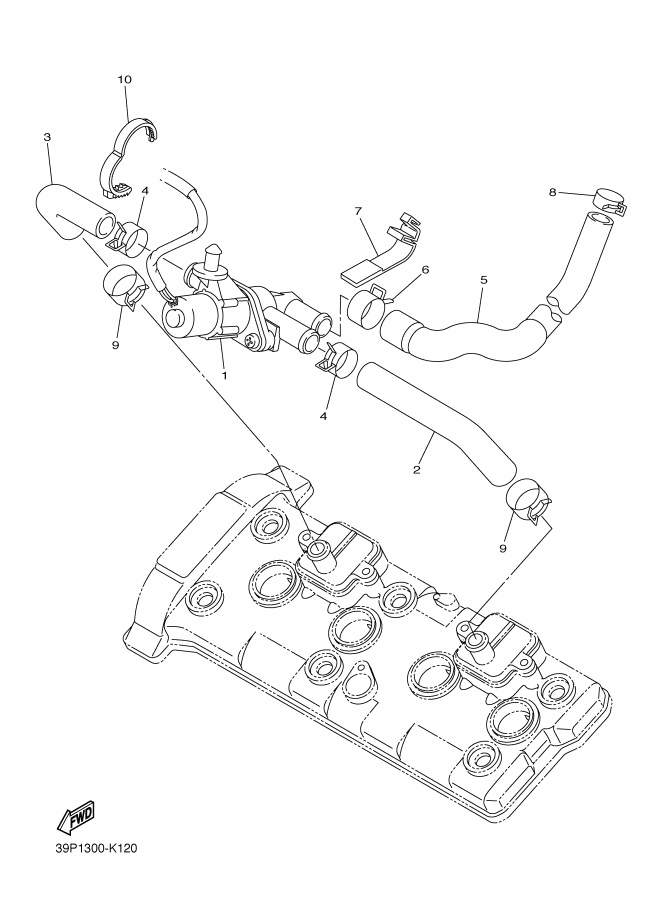 10
3
4
8
7
6
5
9
1
4
2
9
FWD
39P1300-K120