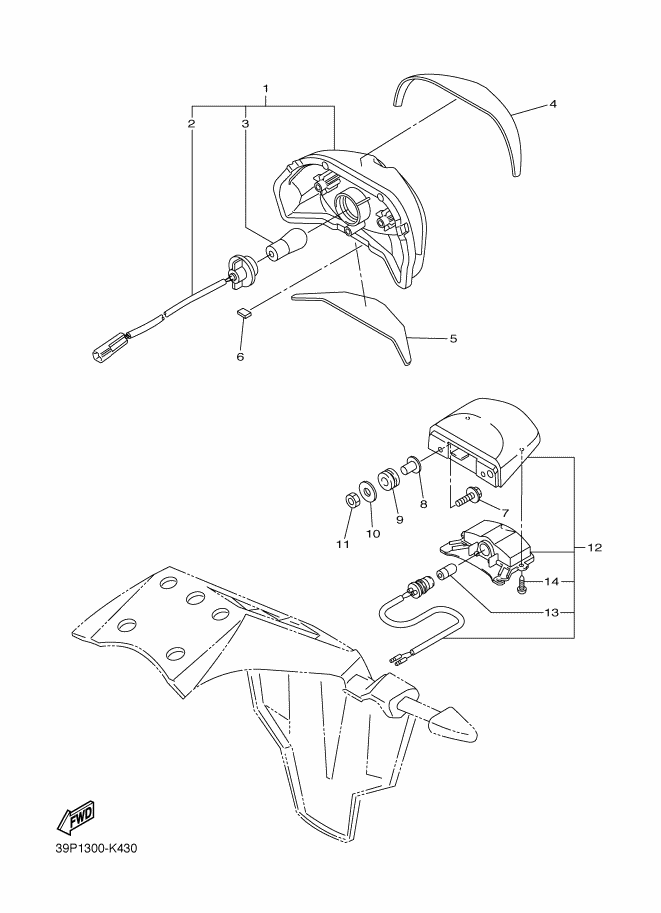 1
2
3
4
5
6
8
7
9
10
11
12
14
13
FWD
39P1300-K430