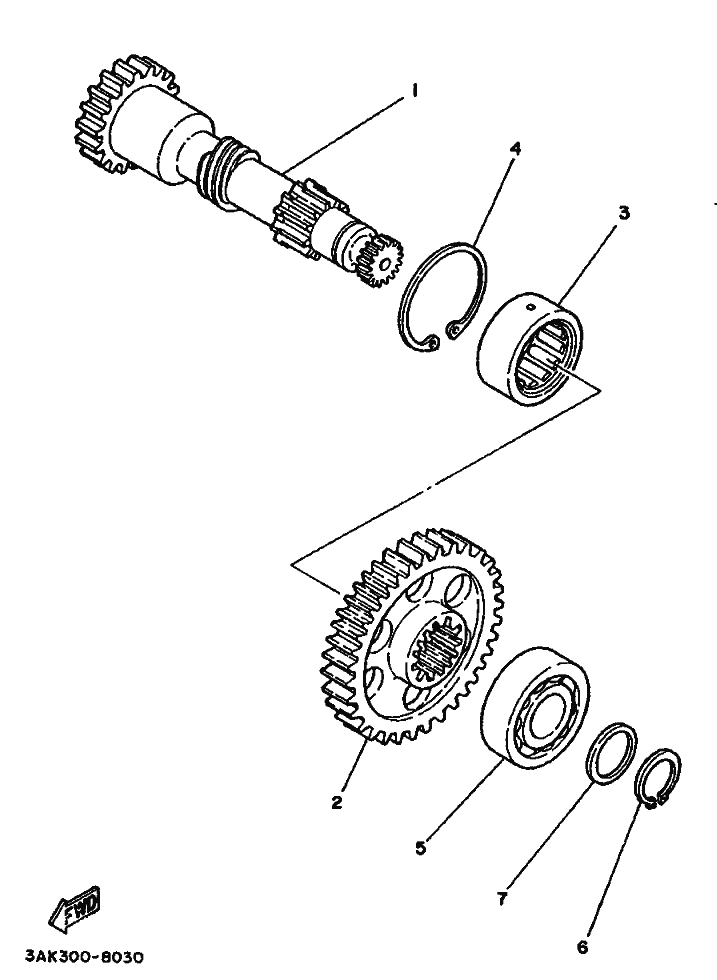 1
4
3
2
5
7
6
FWD
3AK300-8030