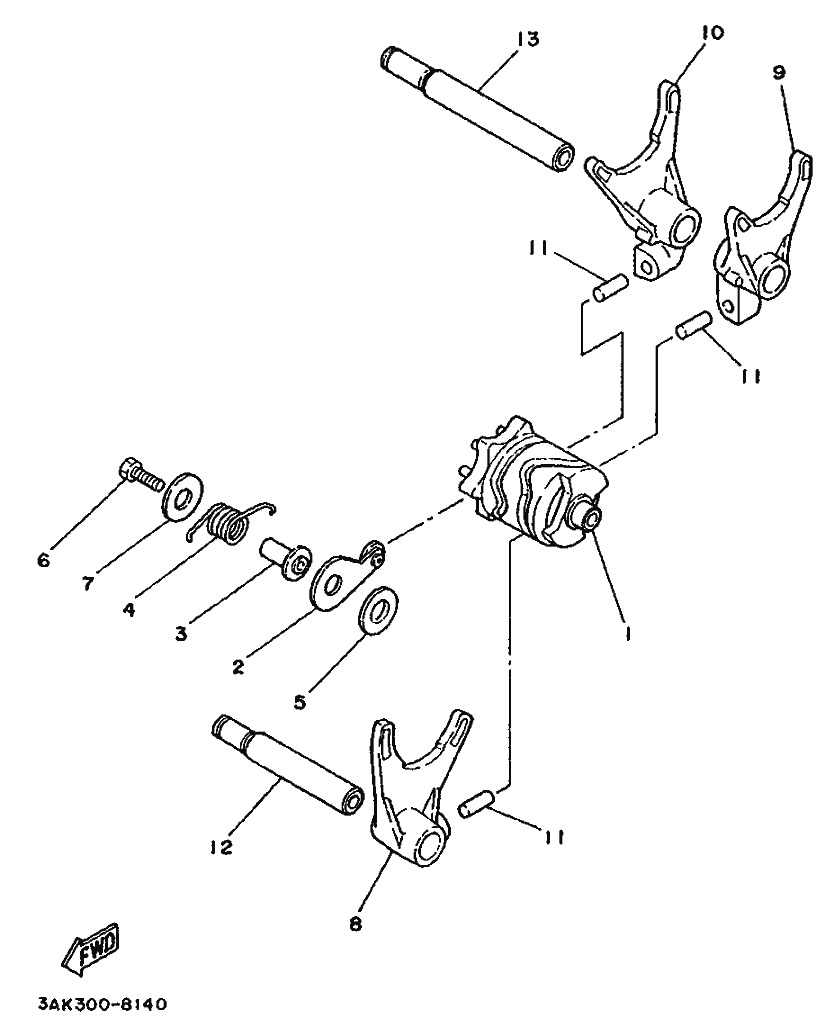 13
10
9
11
11
6
7
4
3
2
5
1
12
11
8
FWD
3AK300-8140