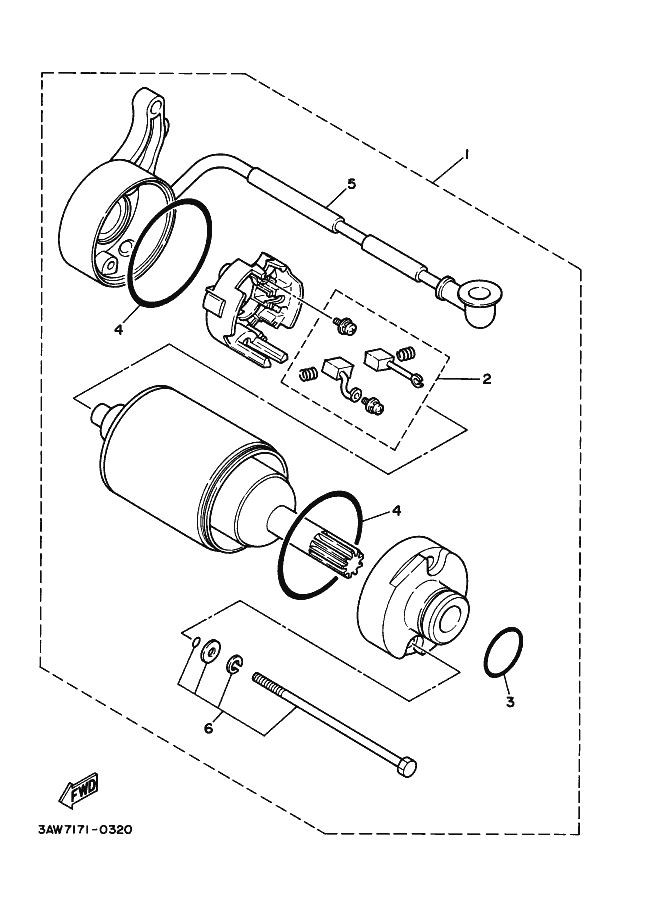 1
5
4
2
4
3
6
FWD
3AW7171-0320