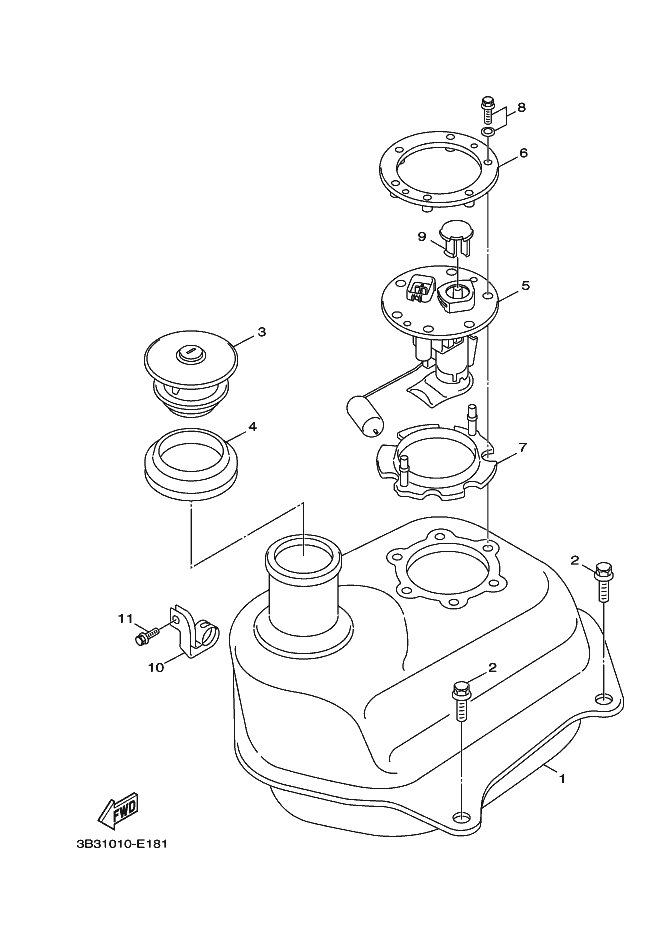 8
6
9
5
3
4
7
2
11
10
2
1
FWD
3B31010-E181