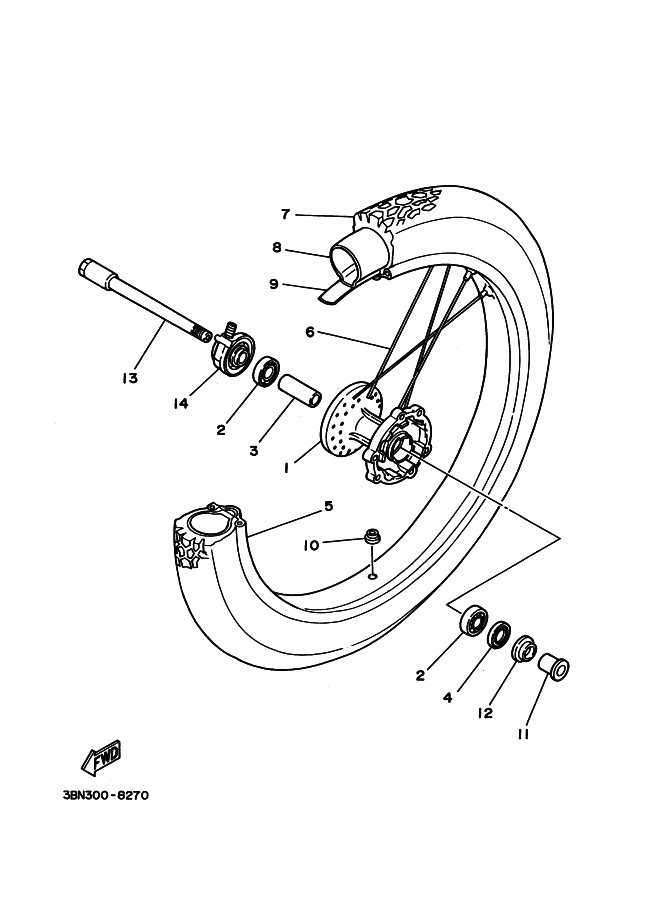 7
8
9
6
13
14
2
3
1
5
10
2
4
12
11
FWD
3BN300-8270