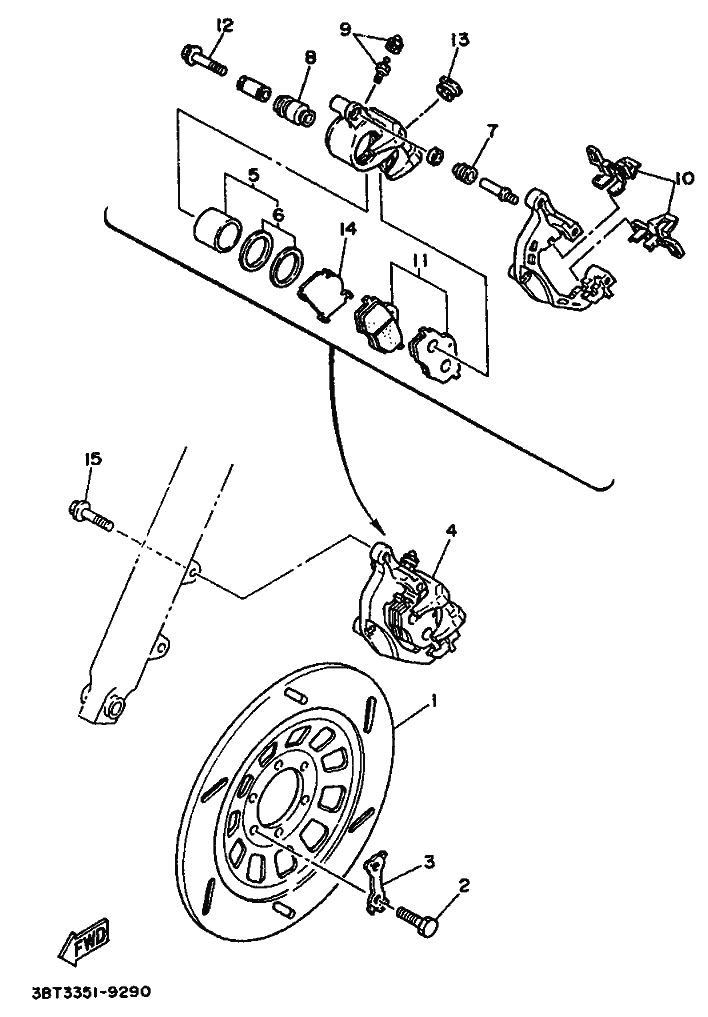 12
9
13
8
7
10
5
6
14
11
15
4
1
3
2
FWD
3BT3351-9290