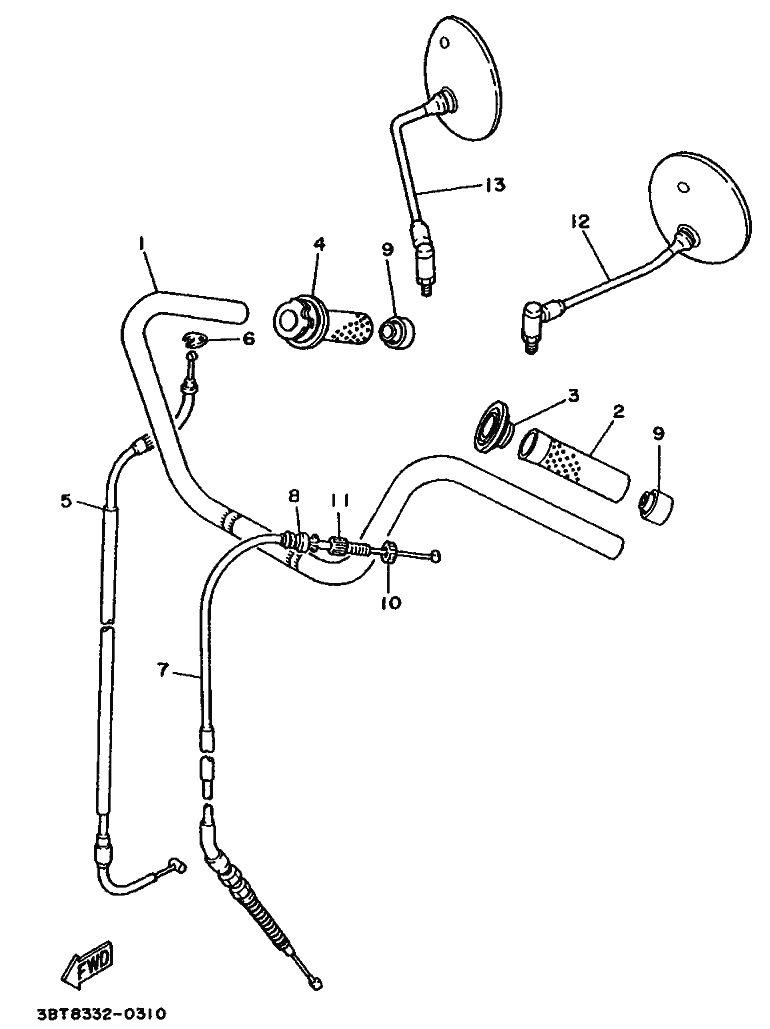 13
12
1
4
9
6
3
2
9
5
8
11
10
7
FWD
3BT8332-0310