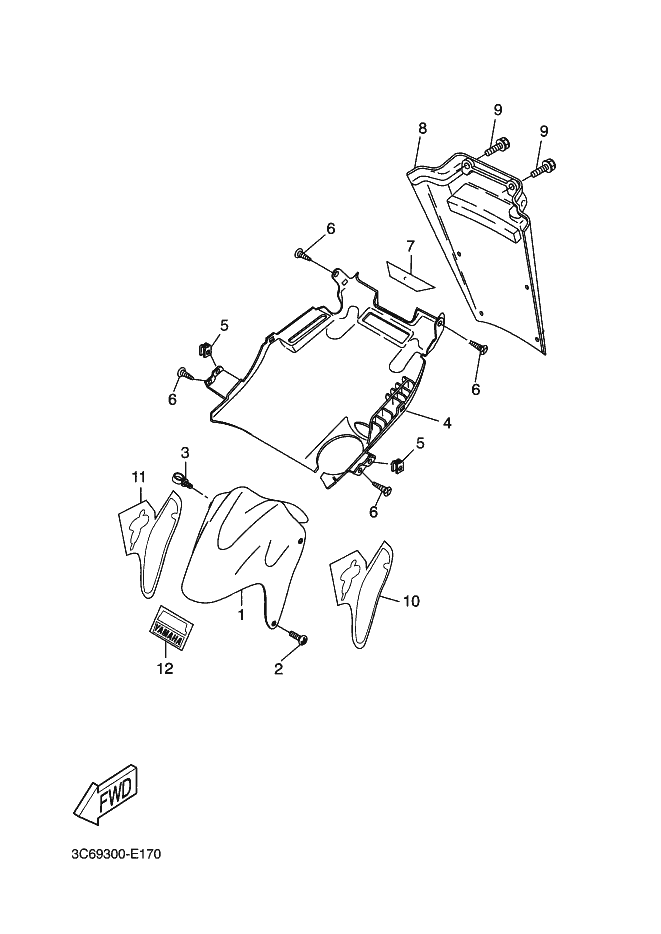 9
8
9
6
7
5
6
6
4
3
5
11
6
1
10
YAMAHA
12
2
FWD
3C69300-E170