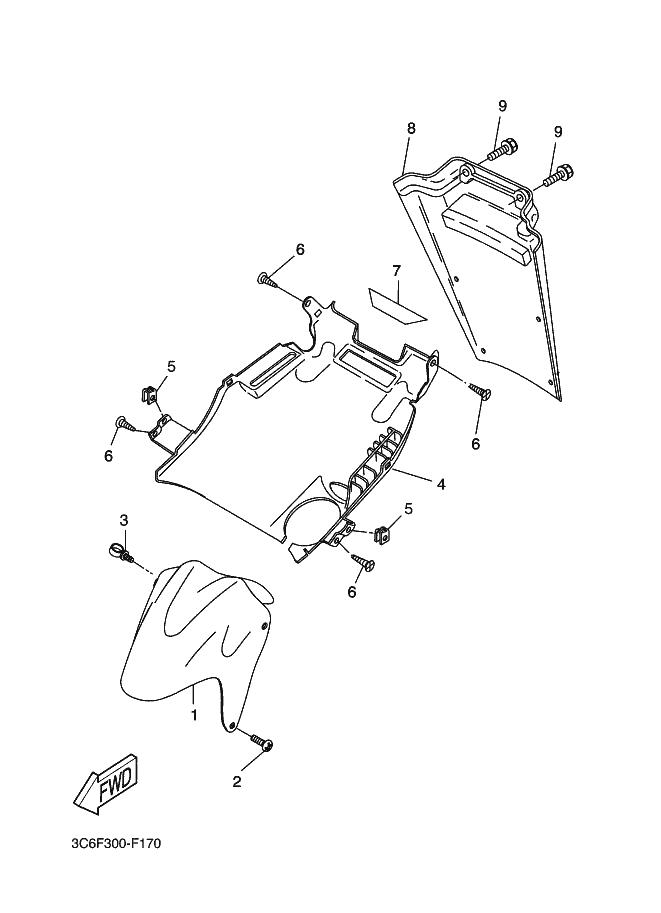 9
8
9
6
7
5
6
6
4
3
5
6
1
2
FWD
3C6F300-F170