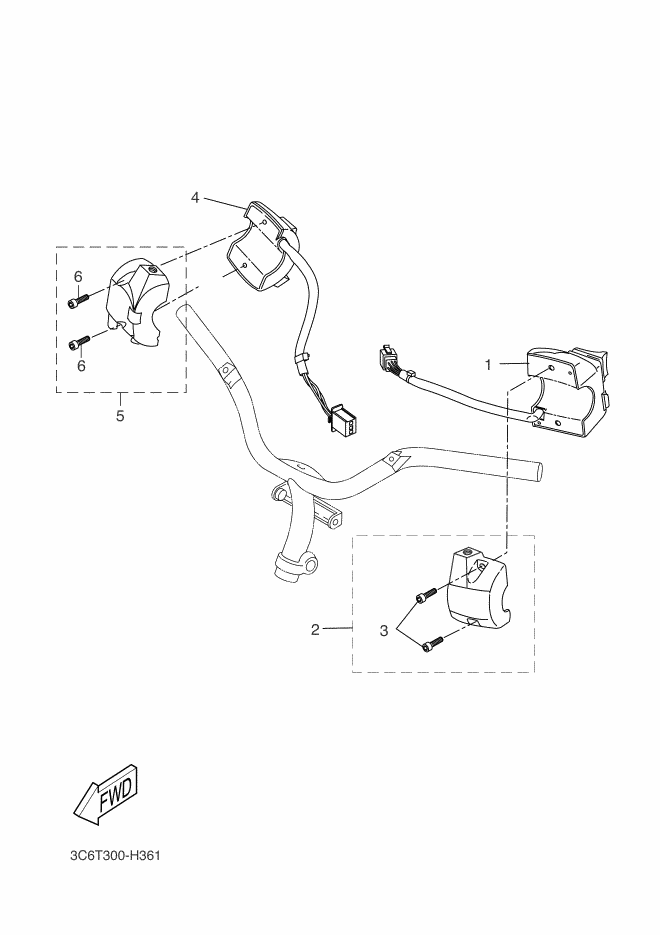 4
6
6
5
1
2
3
FWD
3C6T300-H361