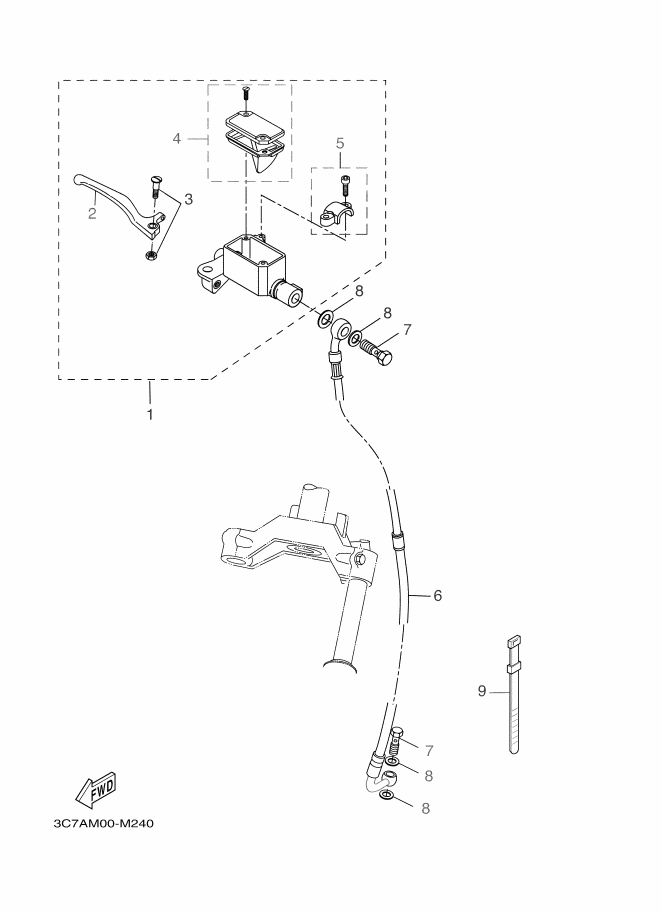 4
5
2
3
8
8
7
1
6
9
7
8
8
FWD
3C7AM00-M240