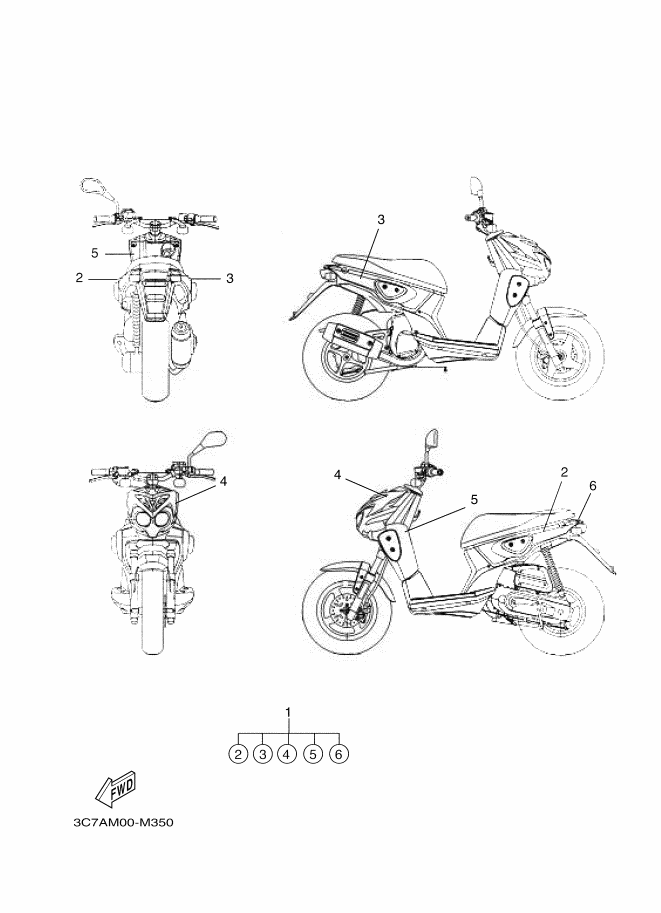 5
2
3
3
4
4
5
2
6
1
2
3
4
5
6
FWD
3C7AM00-M350