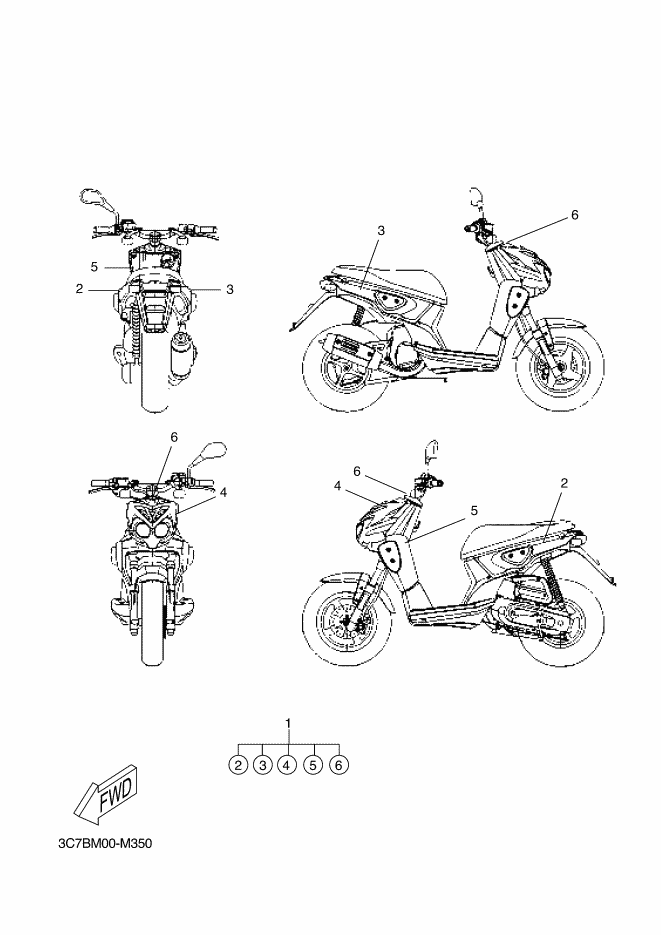 5
2
3
3
6
6
4
6
4
5
2
1
2 3 4 5 6
FWD
3C7BM00-M350