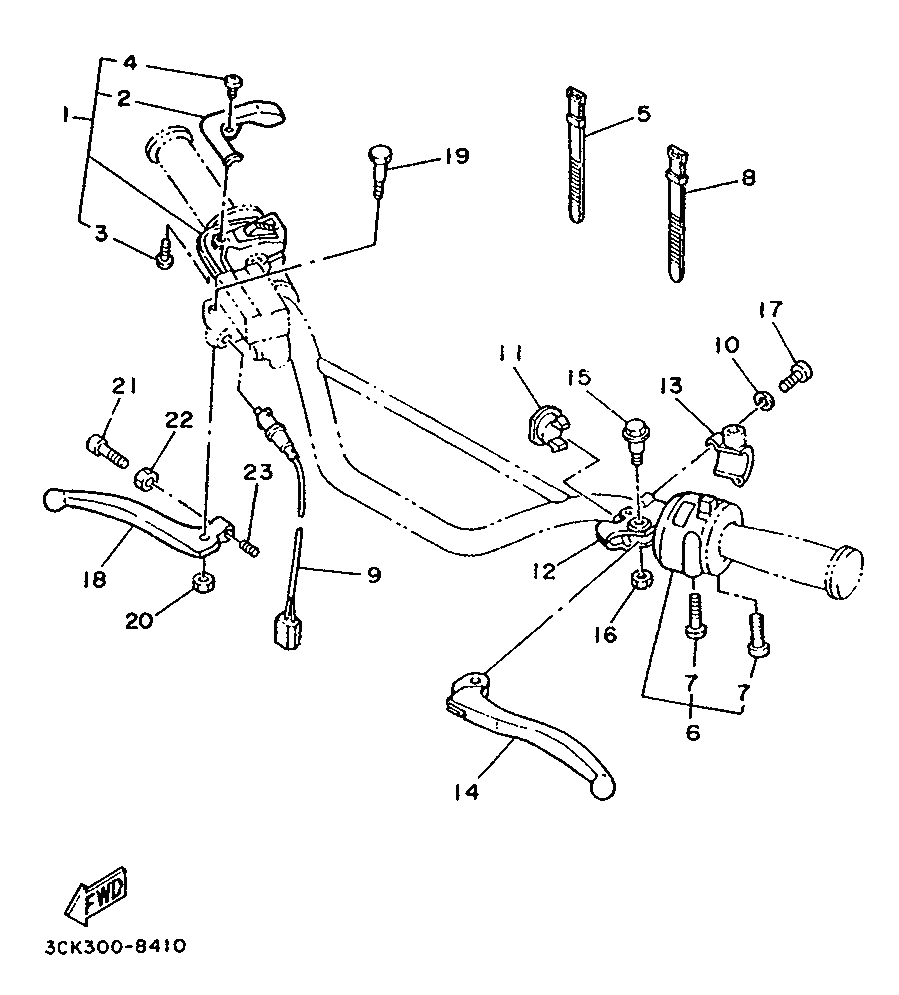 4
2
1
3
19
5
8
17
10
11
15
13
21
22
23
18
20
9
12
16
7
7
6
14
FWD
3CK300-8410