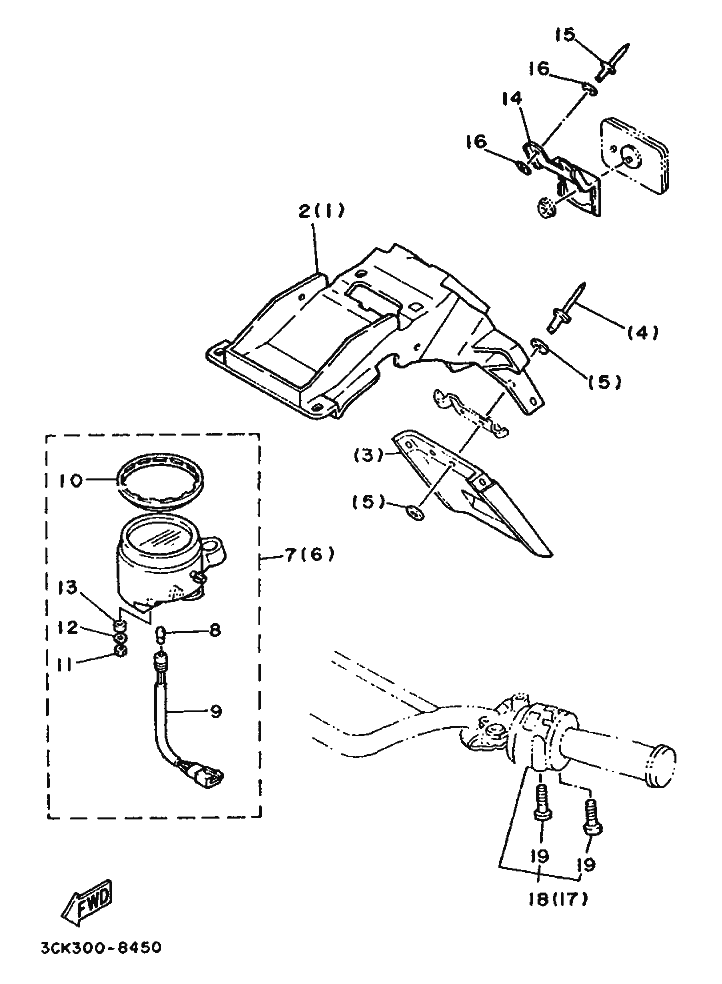 15
16
14
16
2(1)
(4)
(5)
(3)
(5)
10
7(6)
13
12
11
8
9
19
19
18(17)
FWD
3CK300-8450