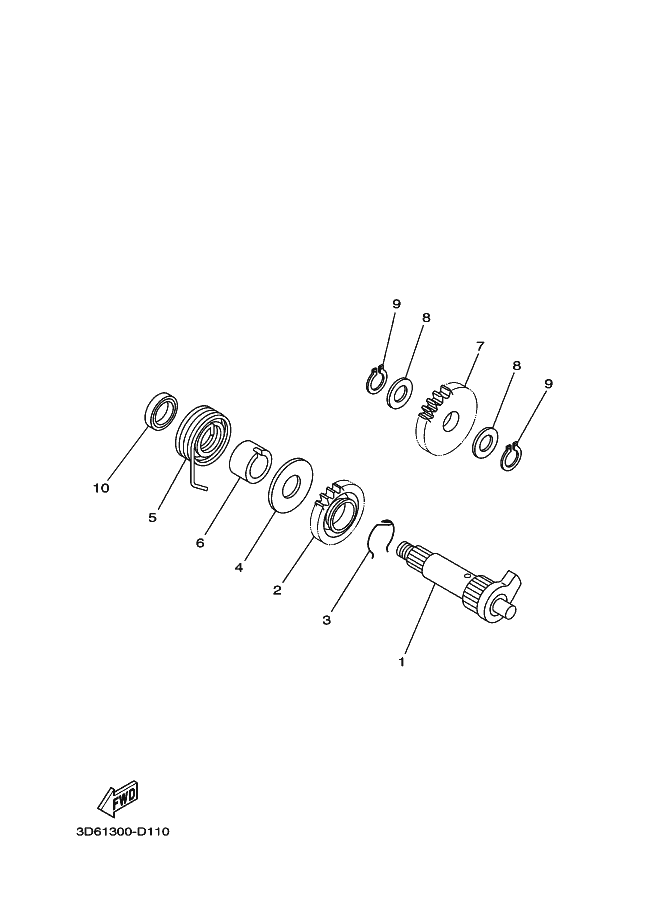 9
8
7
8
9
10
5
6
4
2
3
1
FWD
3D61300-D110