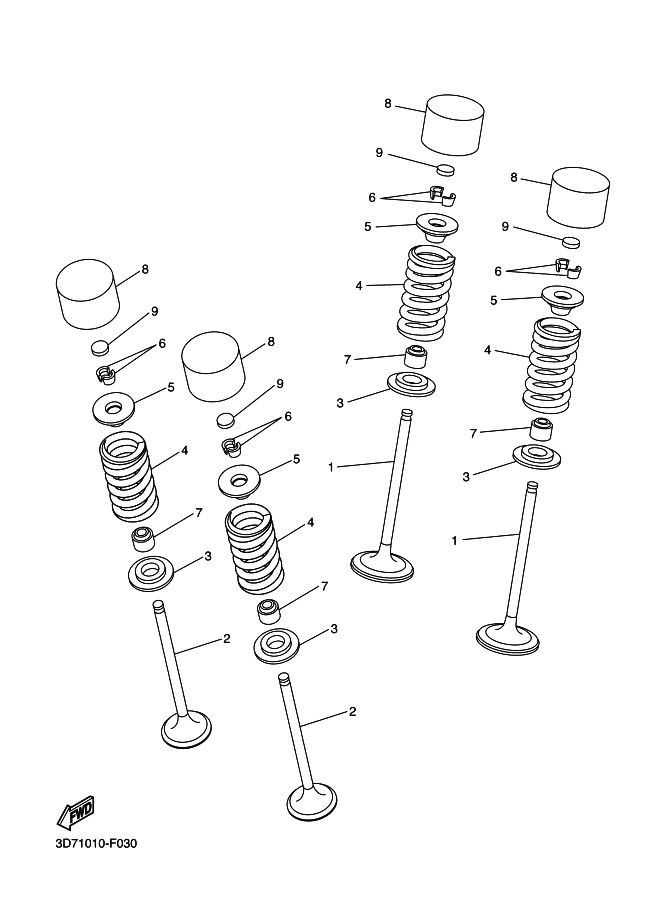 8
9
6
5
4
7
3
1
8
9
6
5
4
7
3
1
8
9
6
5
4
7
3
2
8
9
6
5
4
7
3
2
FWD
3D71010-F030