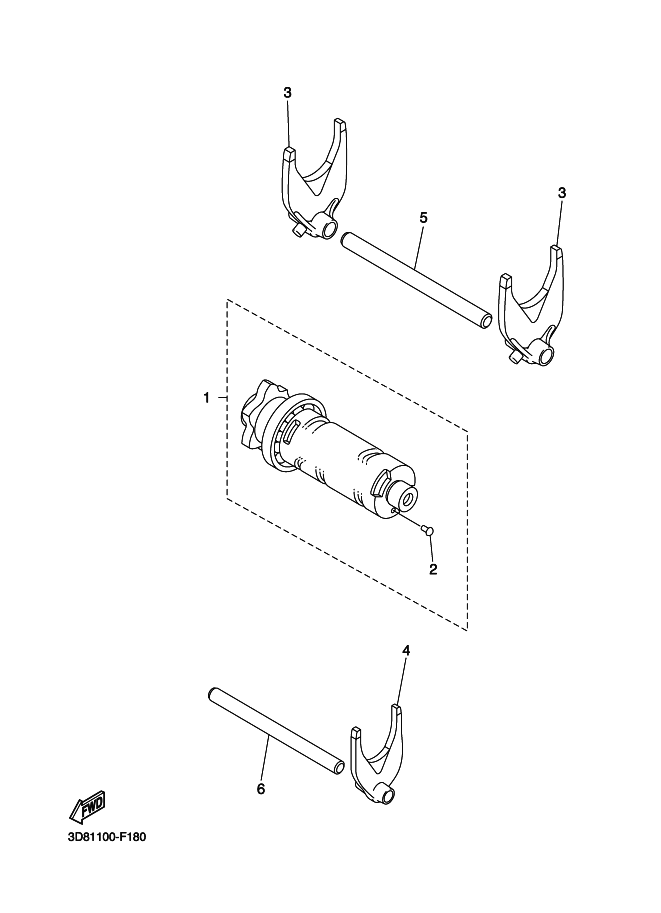 3
3
5
1
2
4
6
FWD
3D81100-F180