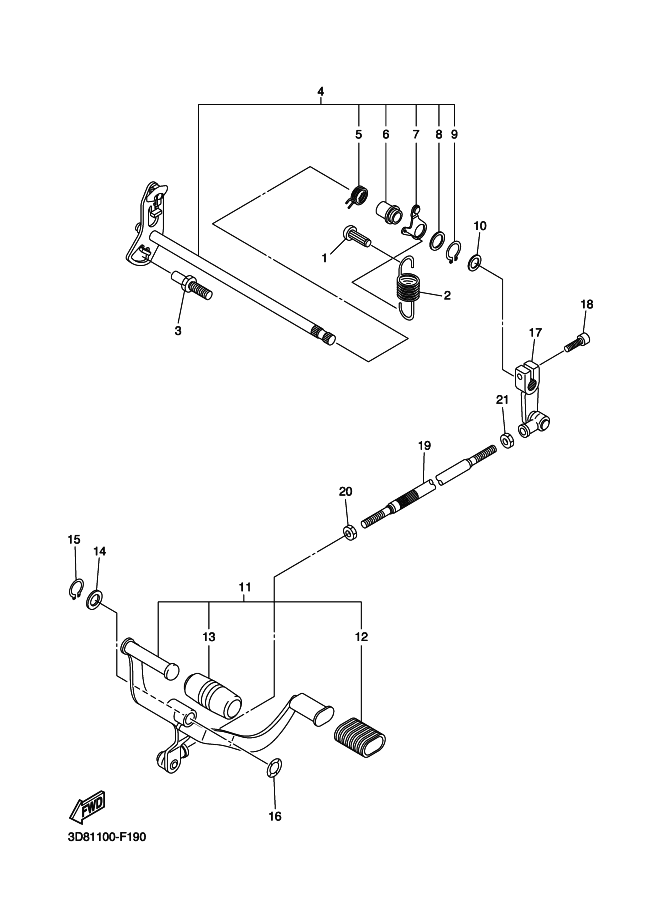 4
5
6
7
8
9
10
1
2
3
18
17
21
19
20
15
14
11
13
12
16
FWD
3D81100-F190