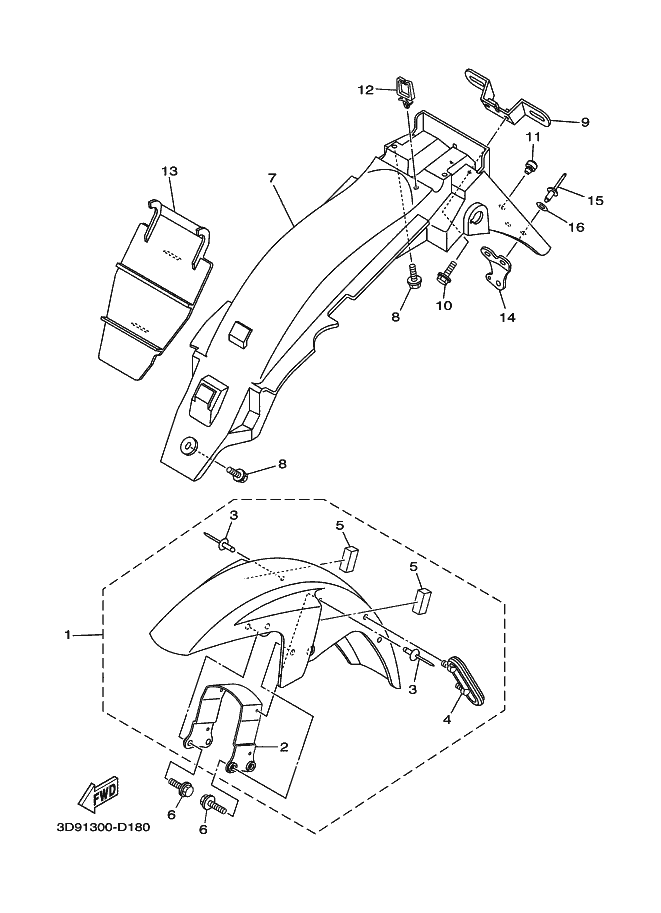 12
9
11
13
7
15
16
8
10
14
8
3
5
5
1
3
4
2
FWD
6
6
3D91300-D180