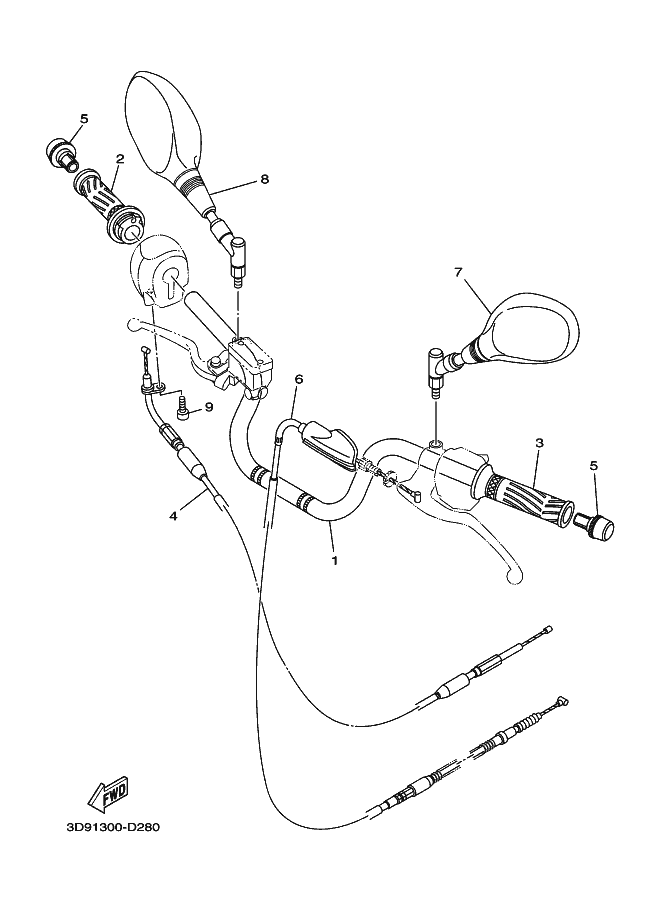 5
2
8
7
6
9
3
5
4
1
FWD
3D91300-D280