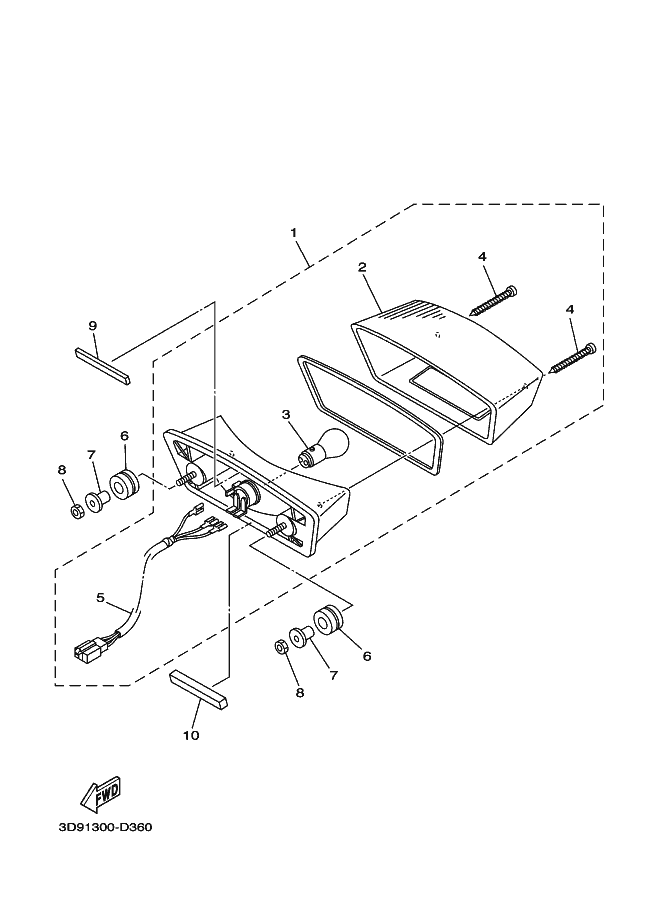 1
2
4
4
9
3
6
7
8
5
6
7
8
10
FWD
3D91300-D360