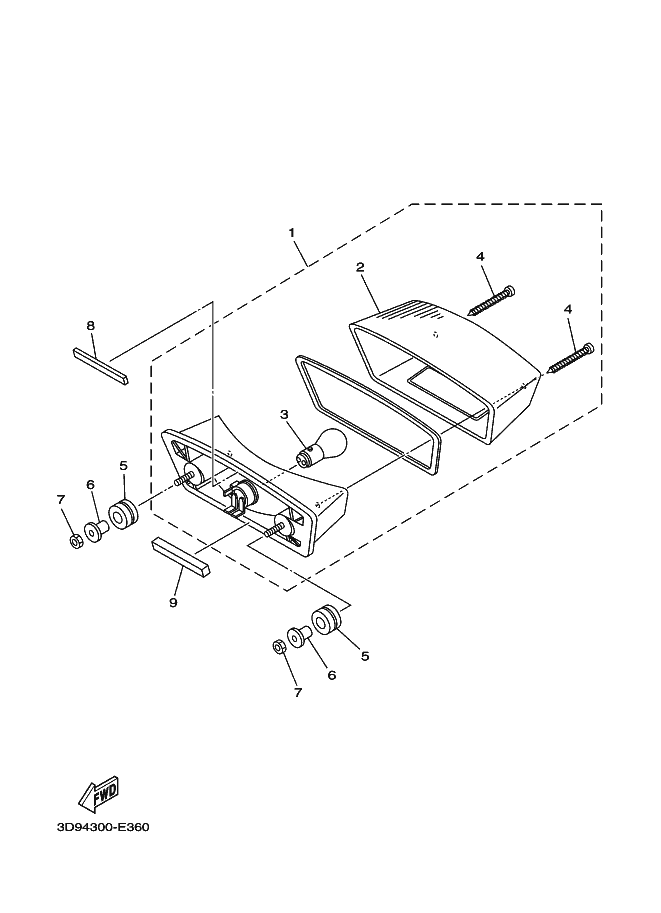 1
2
4
4
8
3
5
6
7
9
5
6
7
FWD
3D94300-E360