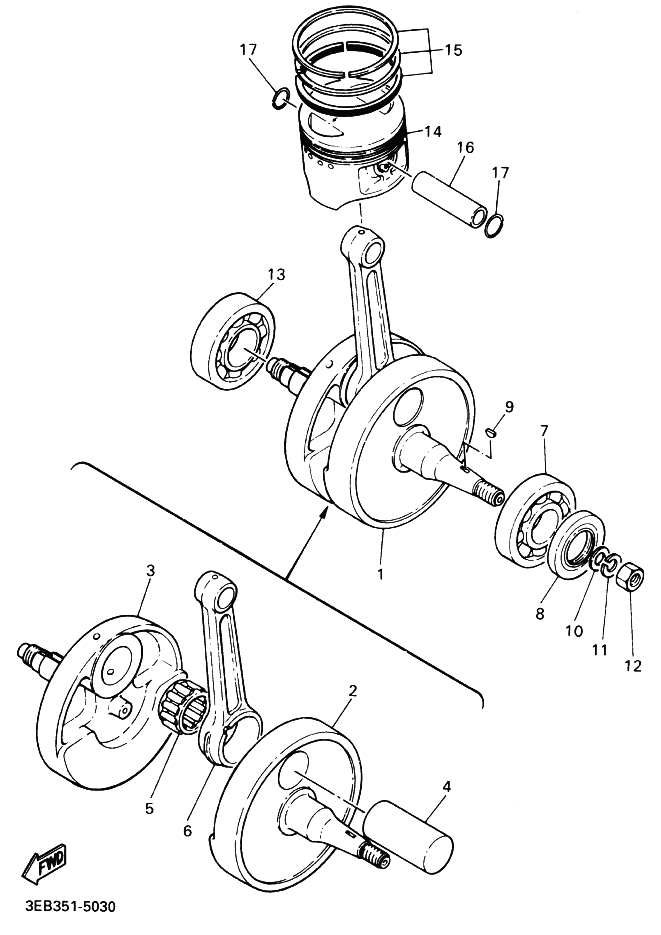 17
15
14
16
17
13
9
7
1
8
10
11
12
3
2
4
5
6
FWD
3EB351-5030