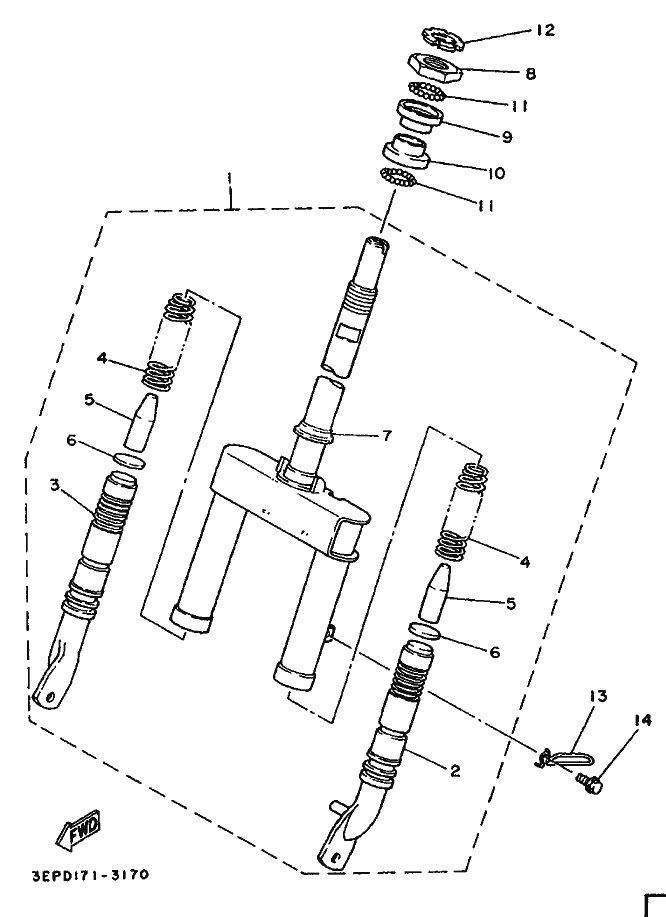 12
8
11
9
10
11
1
4
5
6
3
7
4
5
6
13
14
2
FWD
3EPD171-3170