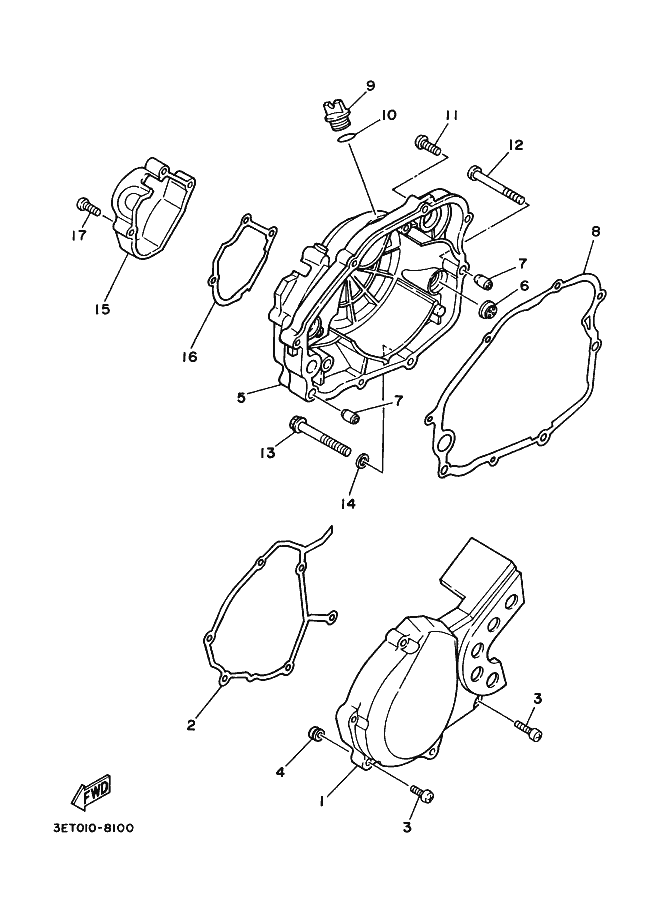 9
10
11
12
17
15
16
8
7
6
5
7
13
14
2
3
4
1
3
FWD
3ET010-8100