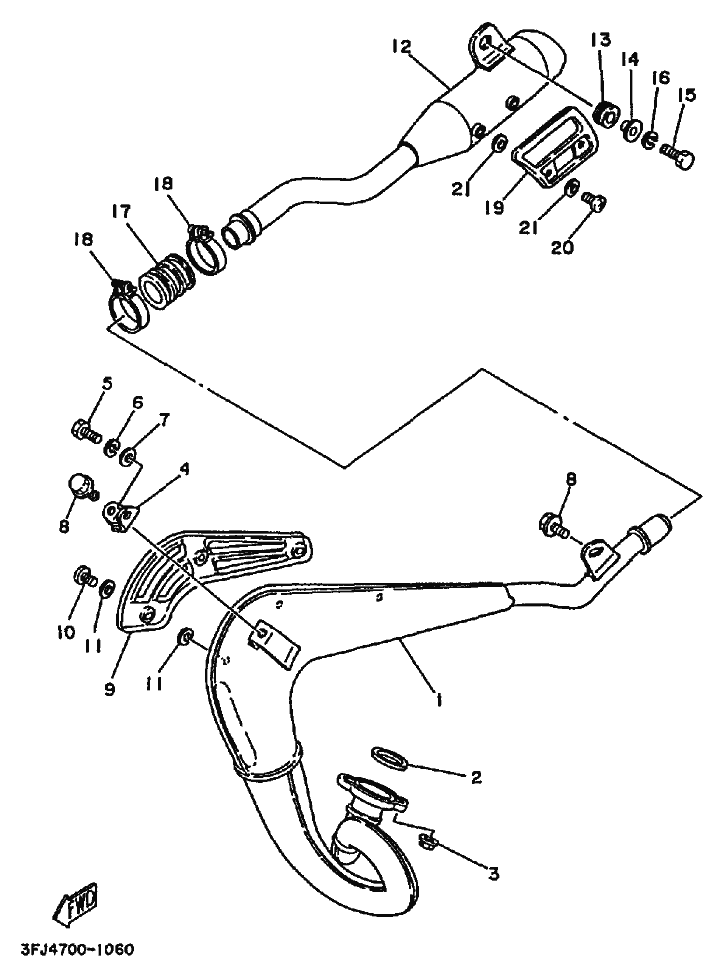 12
13
14
16
15
21
19
21
20
18
17
18
5
6
7
4
8
8
10
11
9
11
1
2
3
FWD
3FJ4700-1060