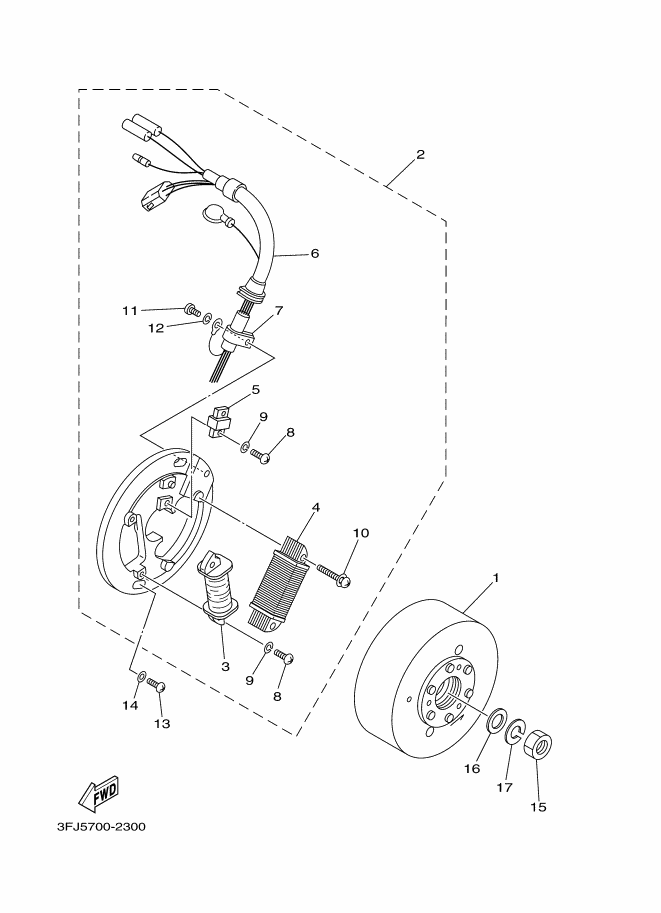 2

6

11

12

7

5

9

8

4

10

1

3

9

8

14

13

16

17

15

FWD

3FJ5700-2300