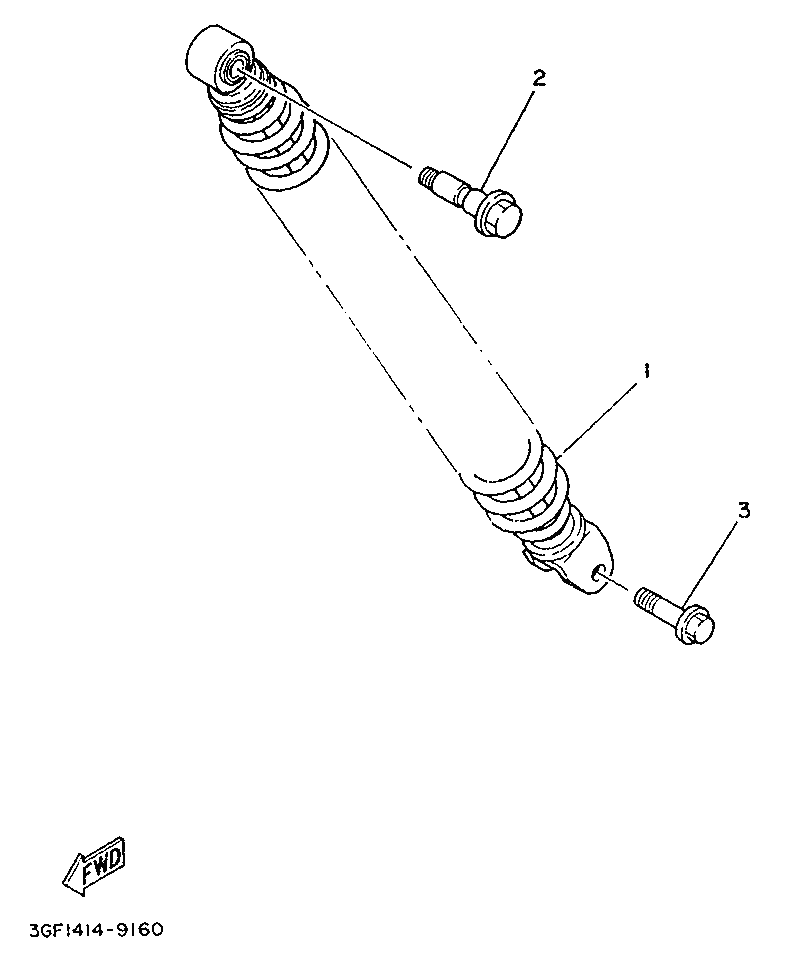 2

1

3

FWD

3GF1414-9160