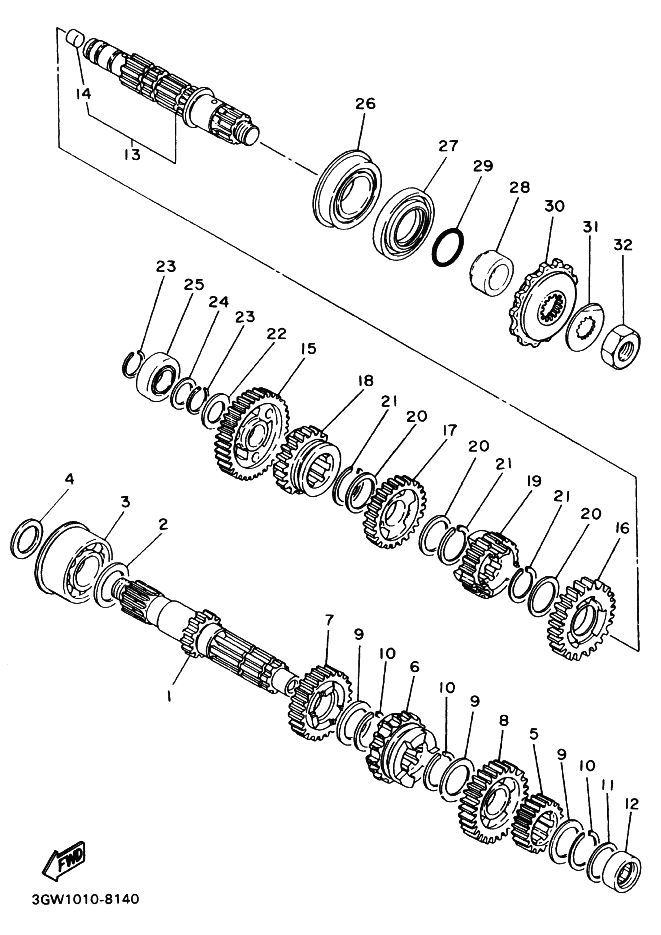 14
13
26
27
29
28
30
31
32
23
25
24
23
22
15
18
21
20
17
20
21
19
21
20
16
4
3
2
1
7
9
10
6
10
9
8
5
9
10
11
12
FWD
3GW1010-8140