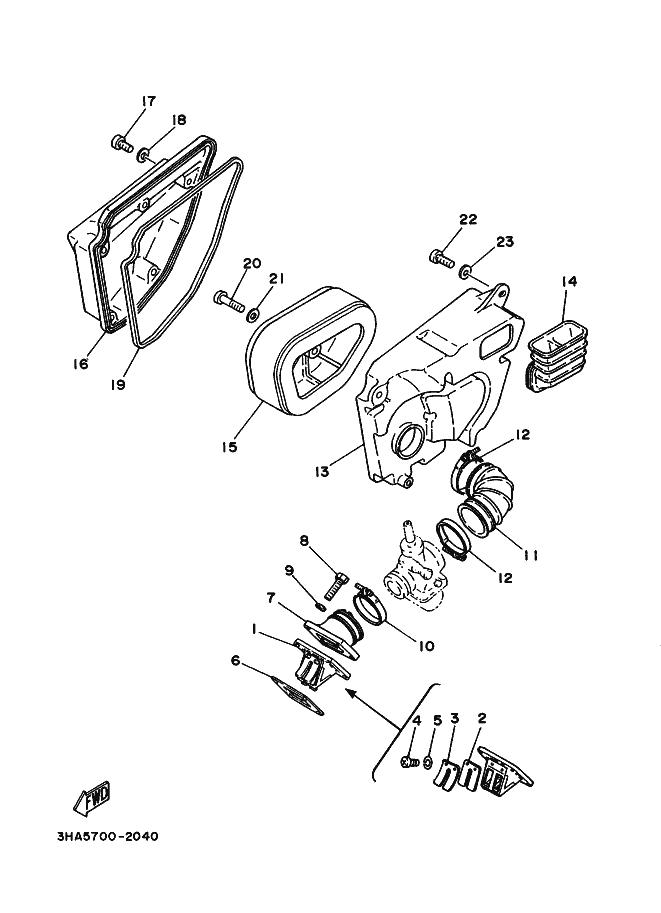 17
18
22
23
20
21
14
16
19
15
13
12
11
12
8
9
7
10
1
6
4
5
3
2
FWD
3HA5700-2040