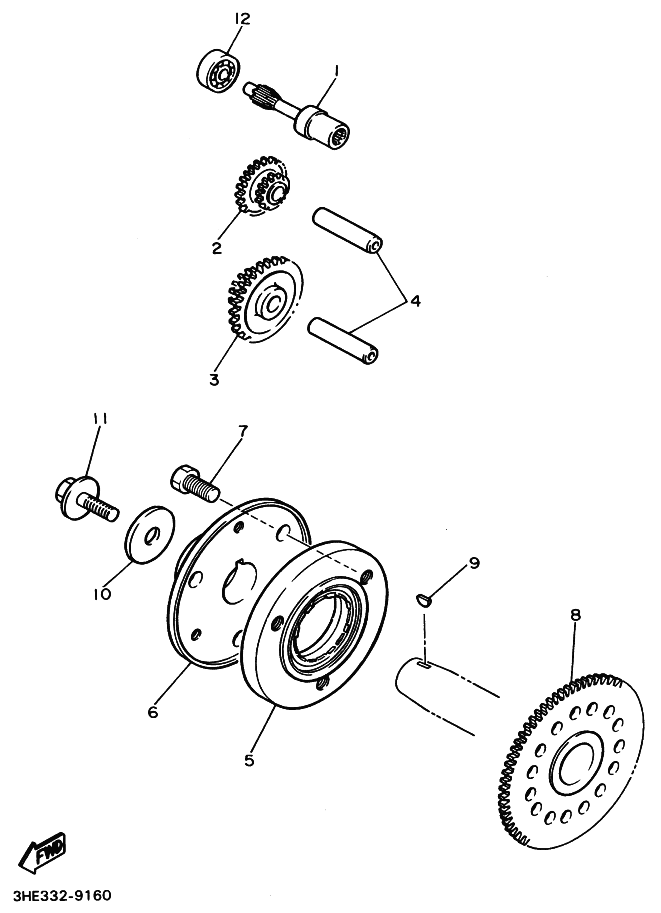 12
1
2
4
3
11
7
10
9
8
6
5
FWD
3HE332-9160