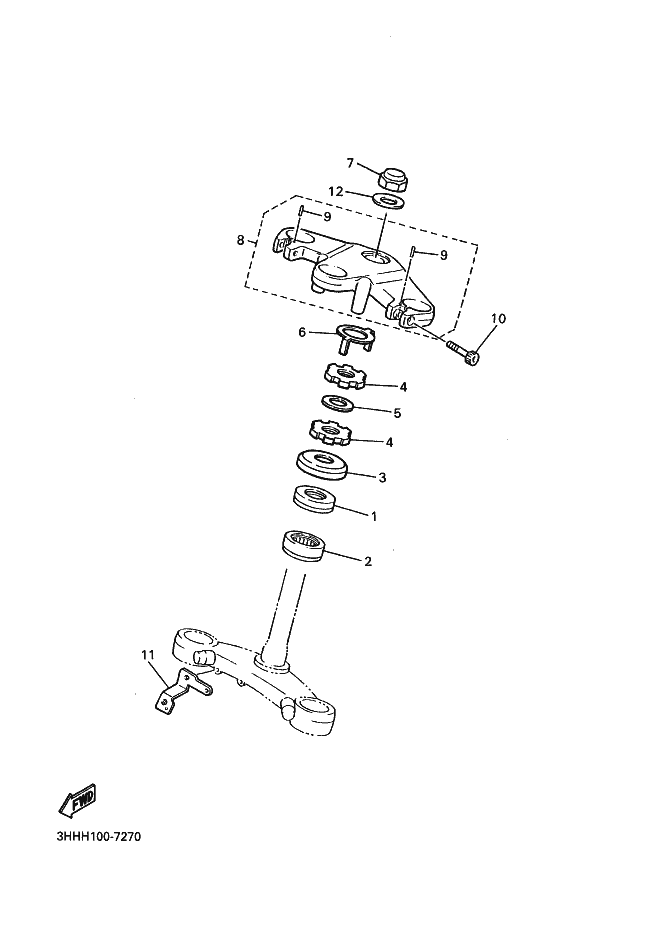 7
12
9
8
9
10
6
4
5
4
3
1
2
11
FWD
3HHH100-7270