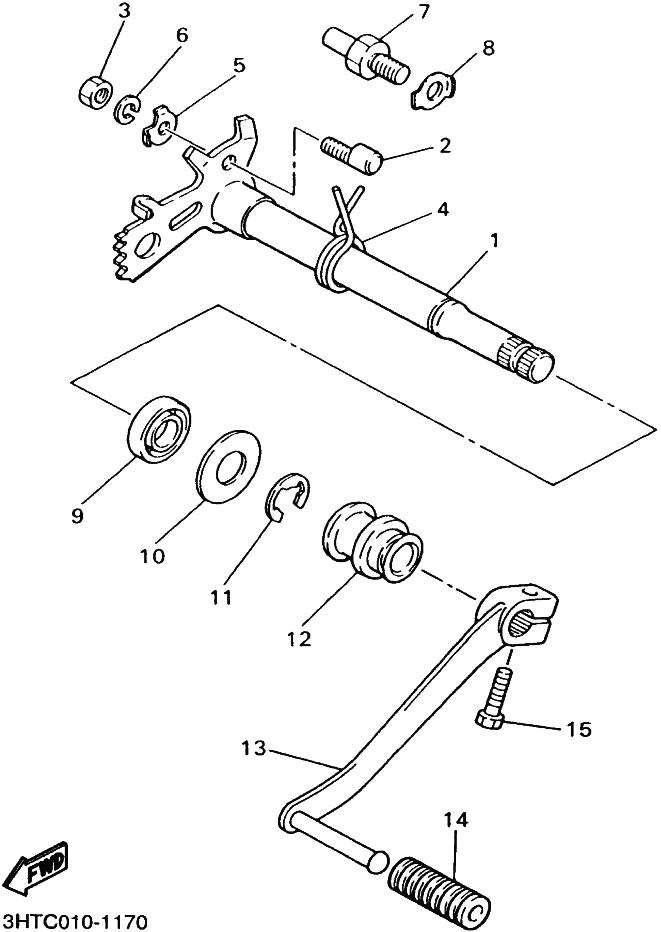 3
6
5
7
8
2
4
1
9
10
11
12
13
15
14
FWD
3HTC010-1170