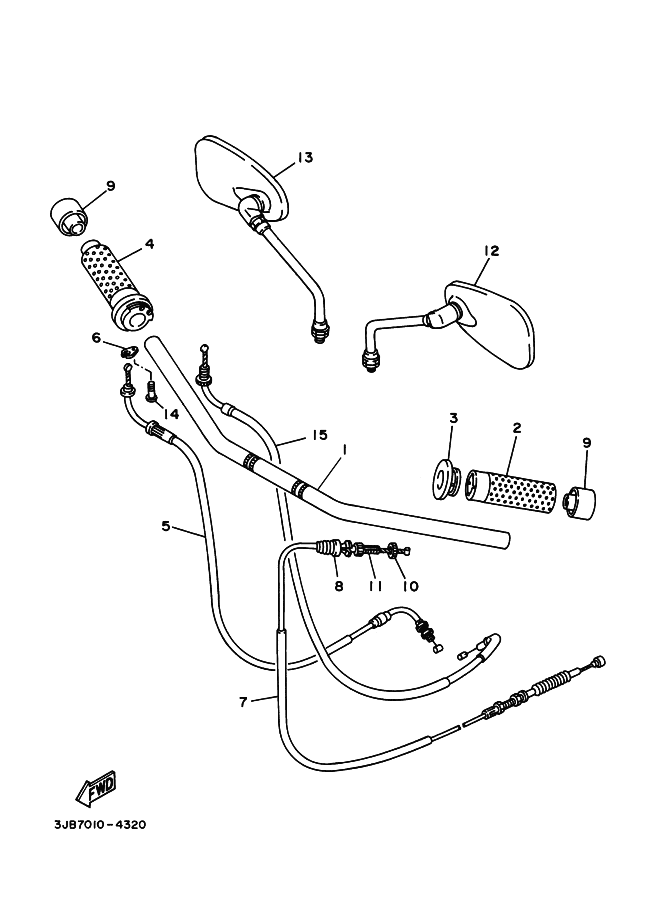 13
9
4
12
6
14
15
1
3
2
9
5
8
11
10
7
FWD
3JB7010-4320