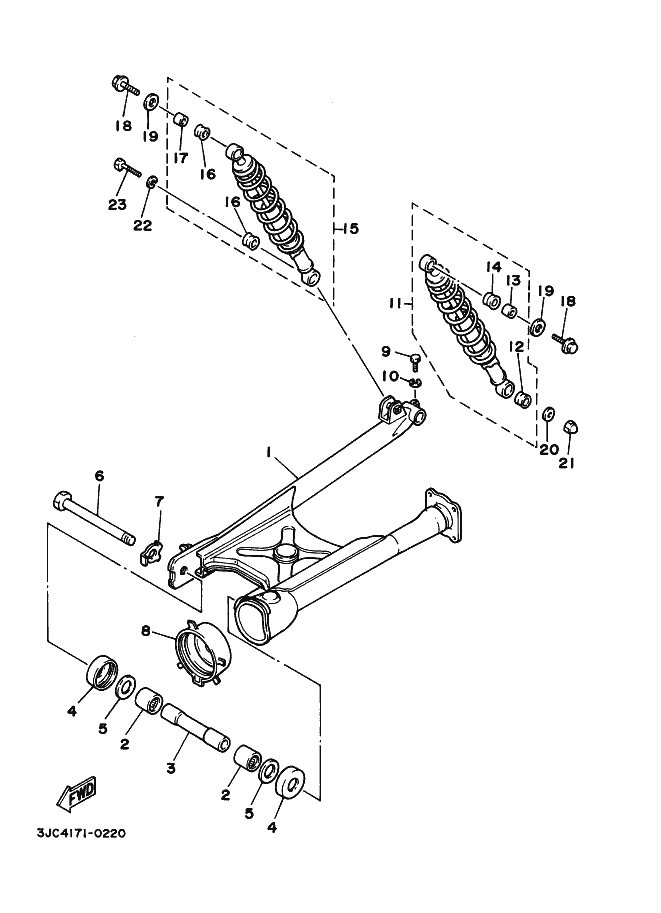 18
19
17
16
23
22
16
15
14
13
19
18
11
12
9
10
20
21
1
6
7
8
4
5
2
3
2
5
4
FWD
3JC4171-0220