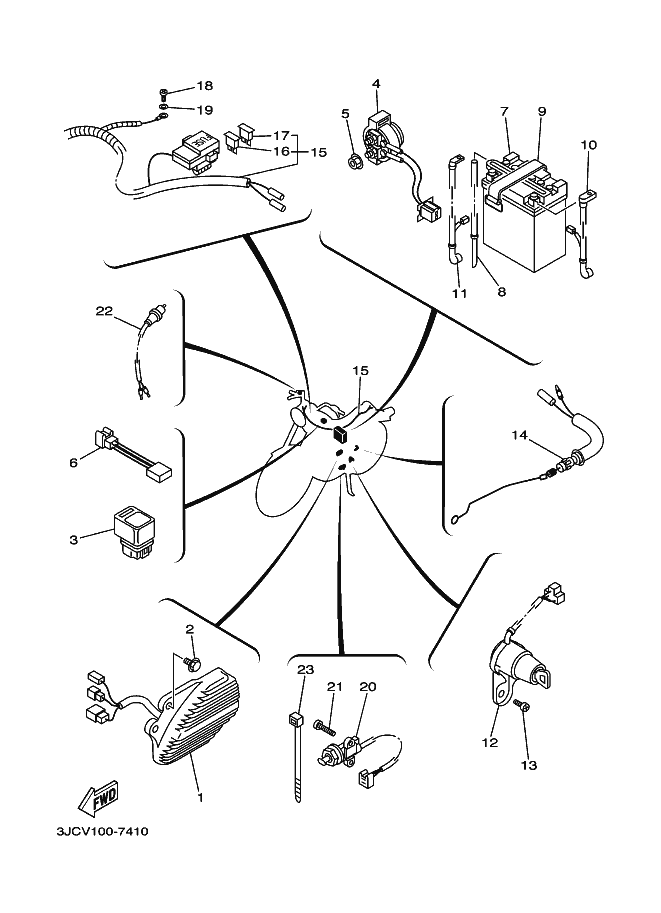 18
19
17
16
15
4
5
7
9
10
11
8
22
15
14
6
3
2
23
21
20
12
13
1
FWD
3JCV100-7410