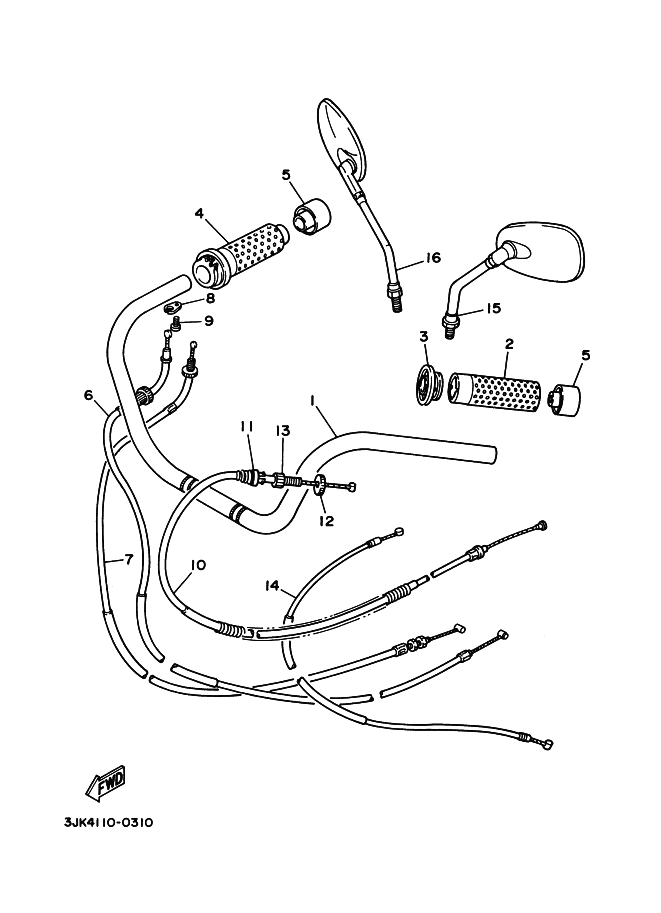 5
4
16
8
9
15
3
2
5
6
1
11
13
12
7
10
14
FWD
3JK4110-0310