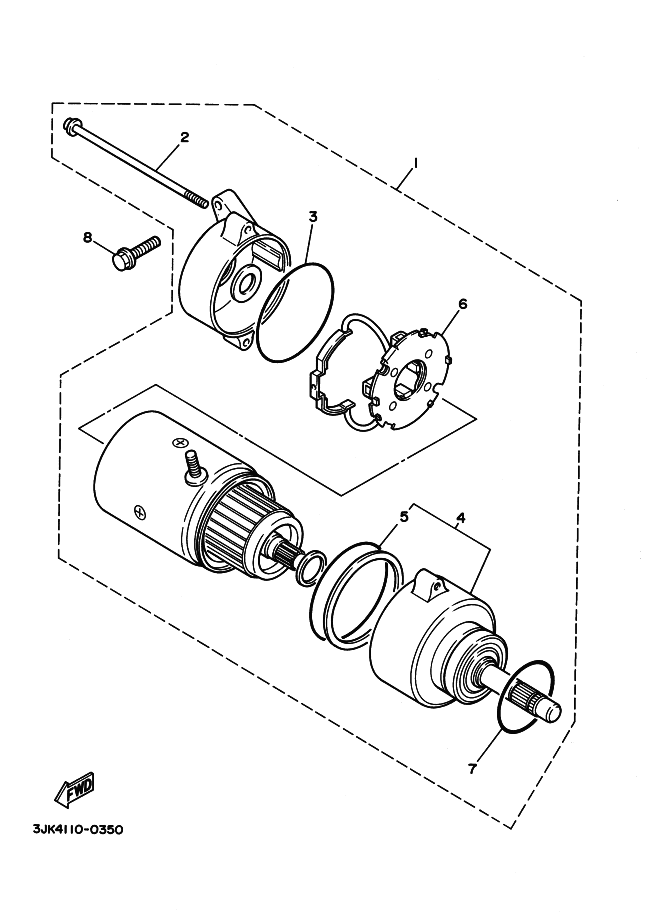 2
1
3
8
6
5
4
7
FWD
3JK4110-0350