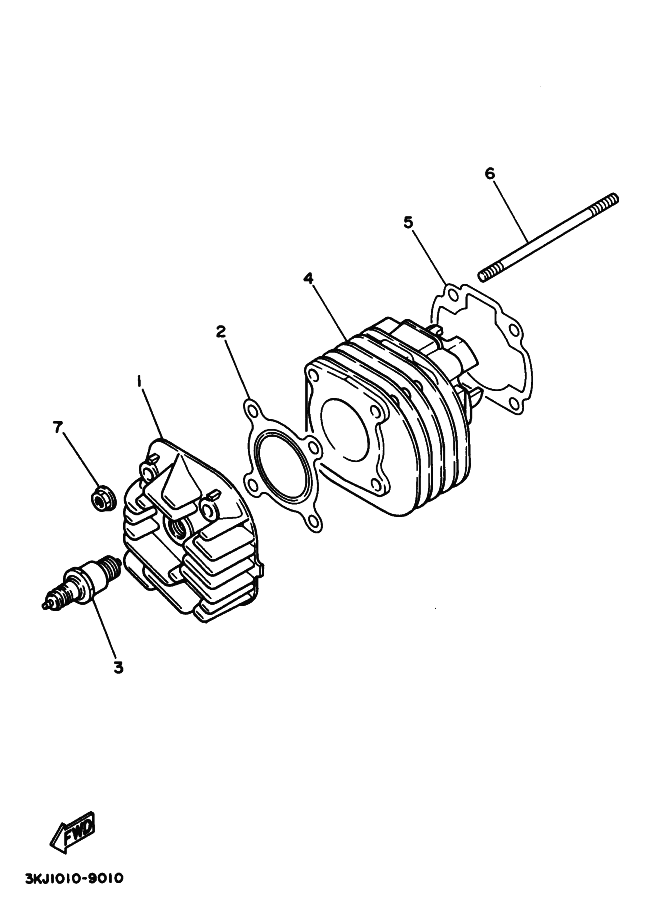 6
5
4
2
1
7
3
FWD
3KJ1010-9010