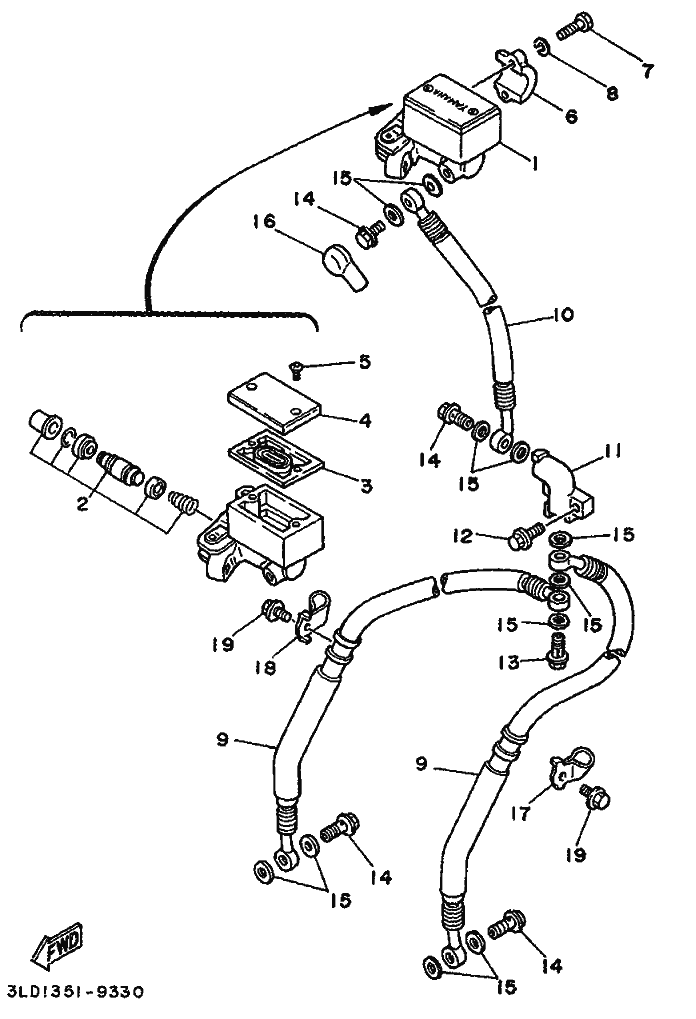 7
8
6
YAMAHA
1
15
14
16
10
5
4
3
2
14
15
11
12
15
15
15
13
19
18
9
9
17
19
14
15
14
15
FWD
3LD1351-9330