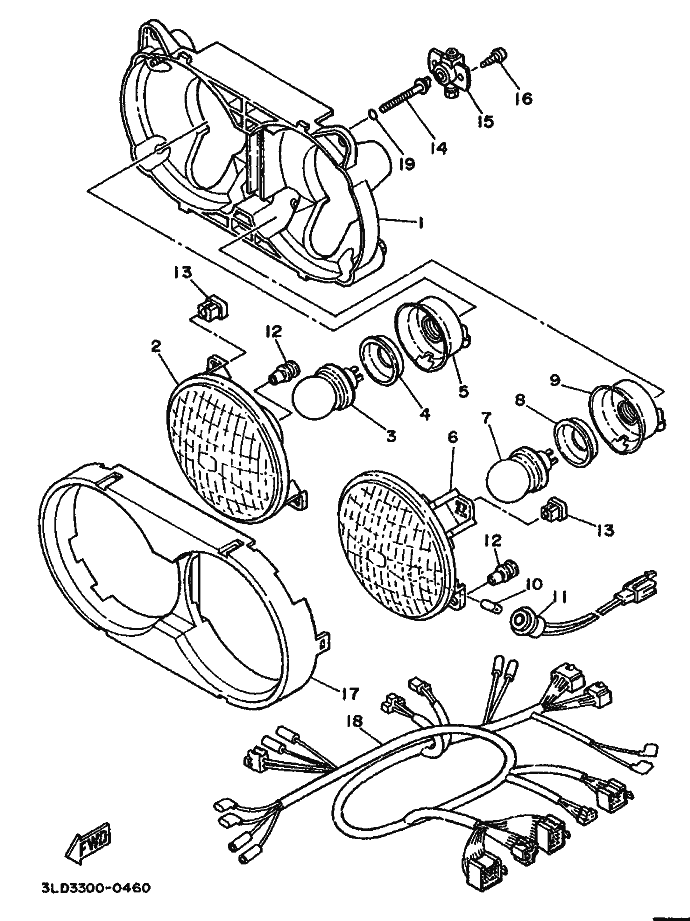 16
15
14
19
1
13
12
2
5
4
3
9
8
7
6
13
12
10
11
17
18
FWD
3LD3300-0460