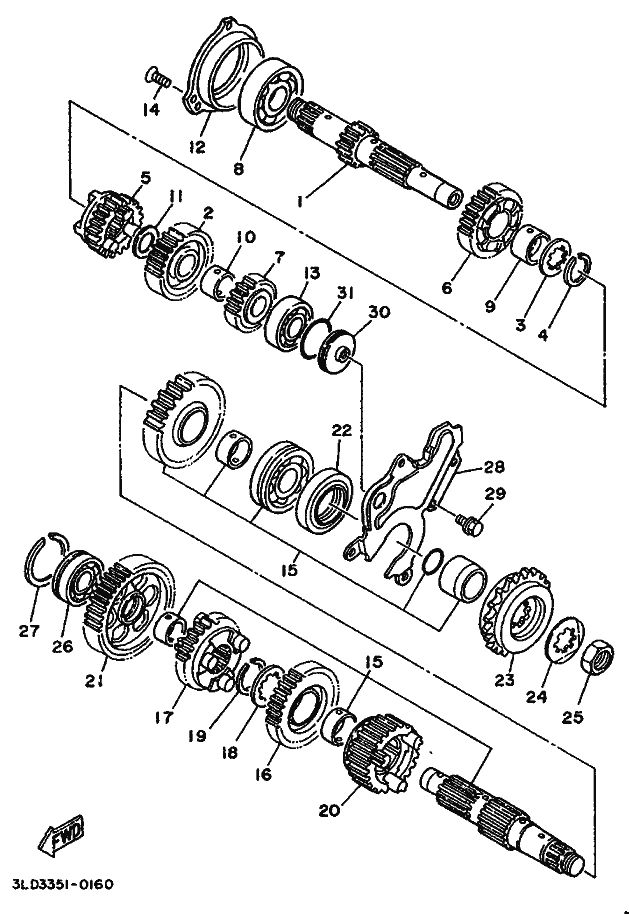 14
12
8
1
5
11
2
10
7
13
31
30
6
9
3
4
22
28
29
15
27
26
21
17
19
18
16
15
20
23
24
25
FWD
3LD3351-0160